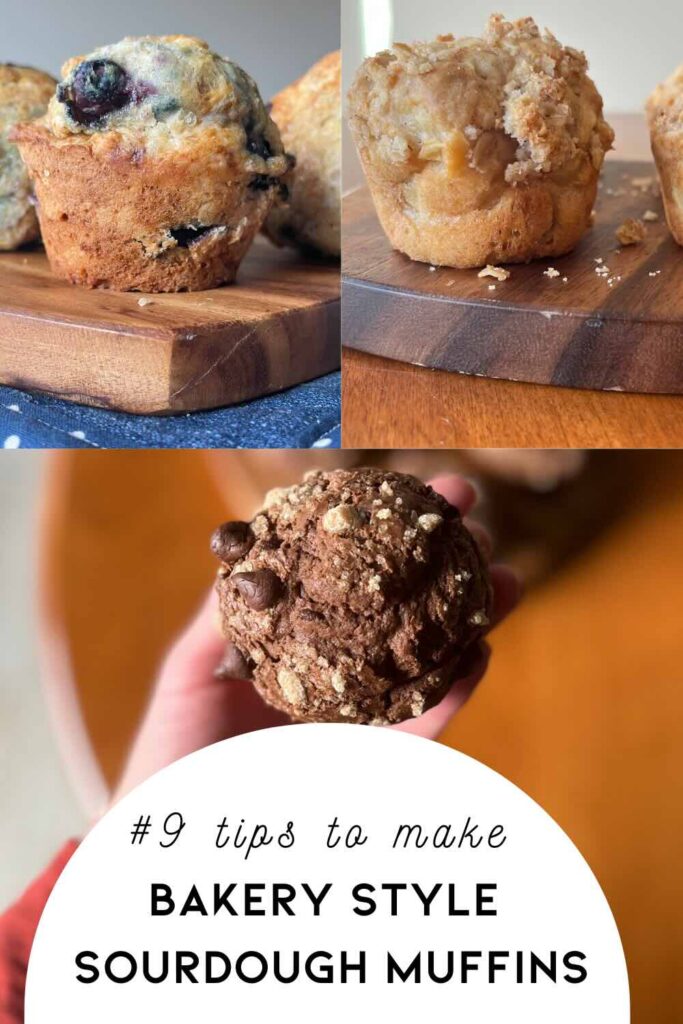 #9 tips to make

BAKERY STYLE SOURDOUGH MUFFINS